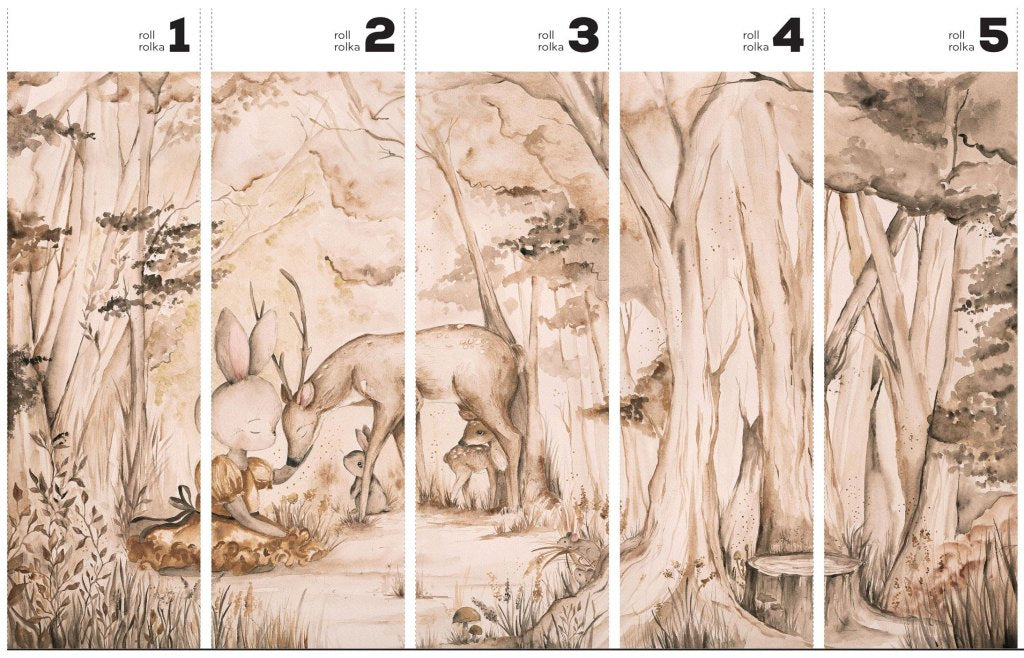 roll
rolka 1

roll
rolka 2

roll
rolka 3

roll
rolka 4

roll
rolka 5