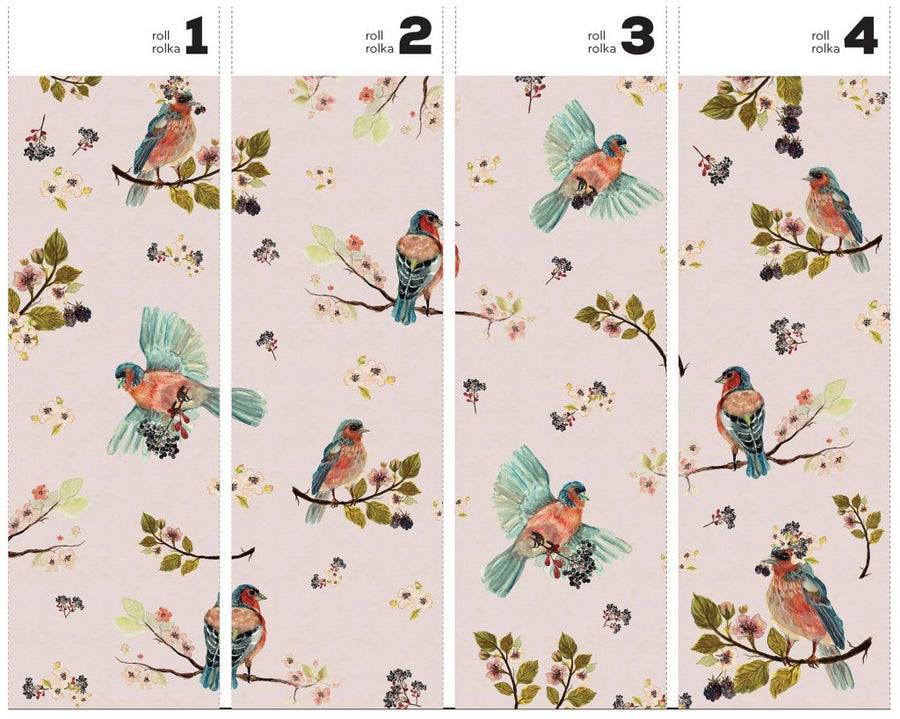 roll
rolka 1

roll
rolka 2

roll
rolka 3

roll
rolka 4