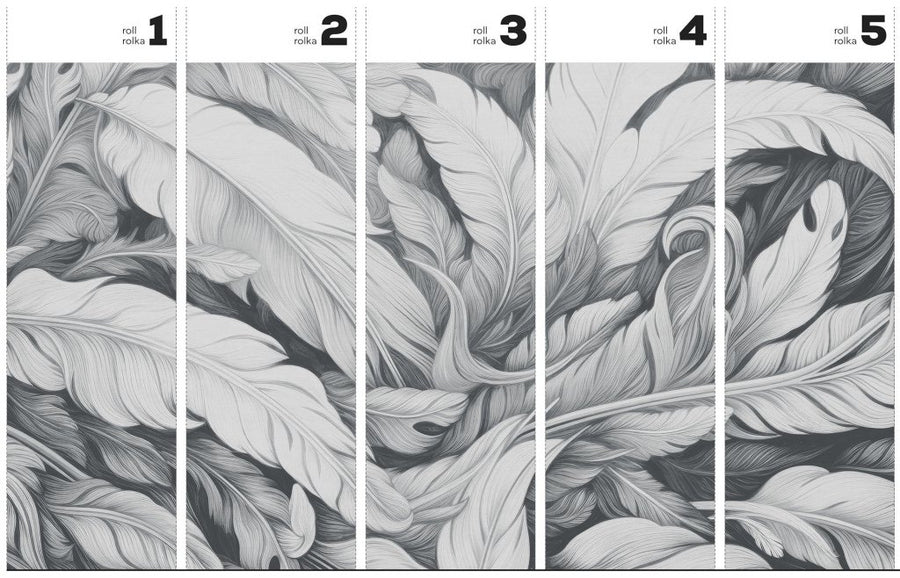 roll
rolka 1

roll
rolka 2

roll
rolka 3

roll
rolka 4

roll
rolka 5