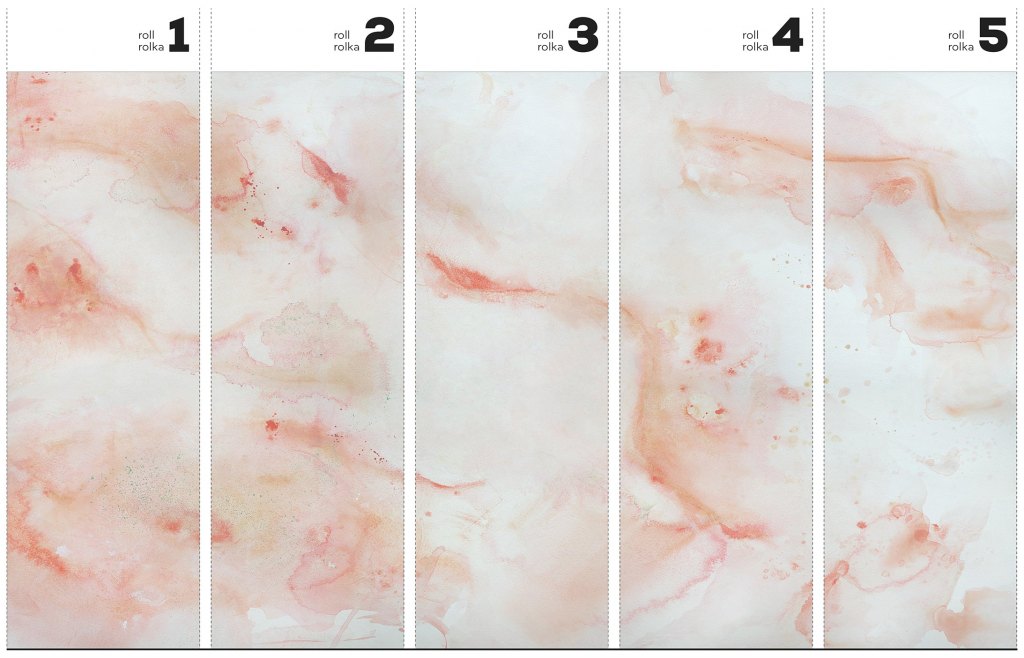 roll
rolka 1

roll
rolka 2

roll
rolka 3

roll
rolka 4

roll
rolka 5